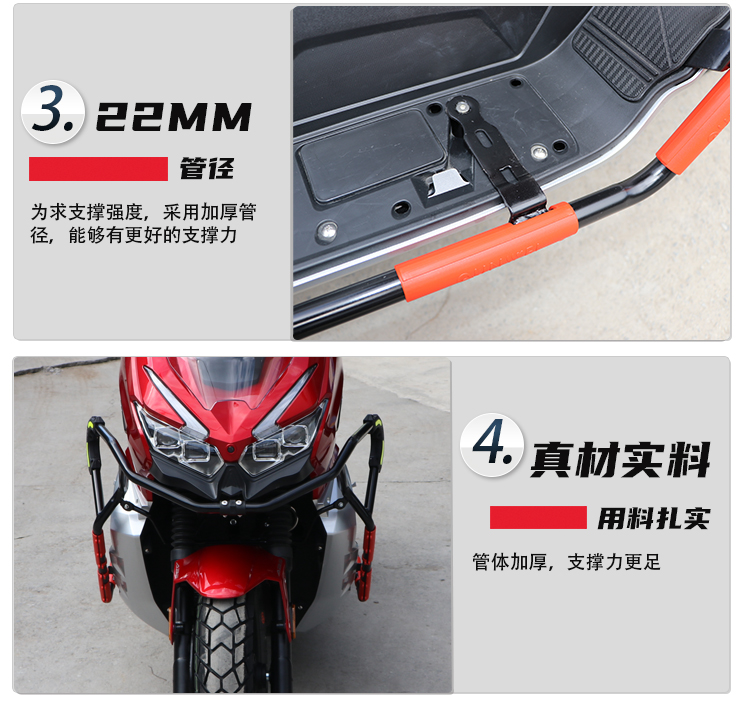 3. 22MM

管径

为求支撑强度，采用加厚管径，能够有更好的支撑力

4. 真材实料

用料扎实

管体加厚，支撑力更足